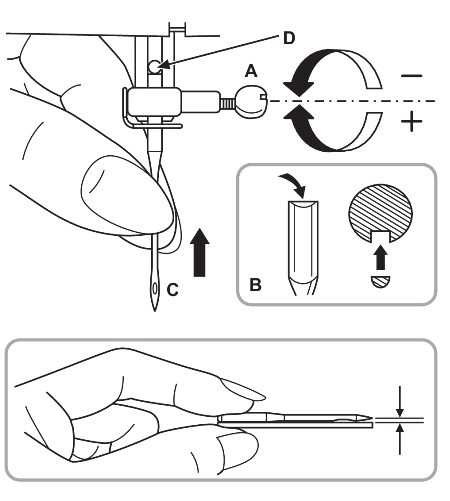 D
A
−
+
B
C