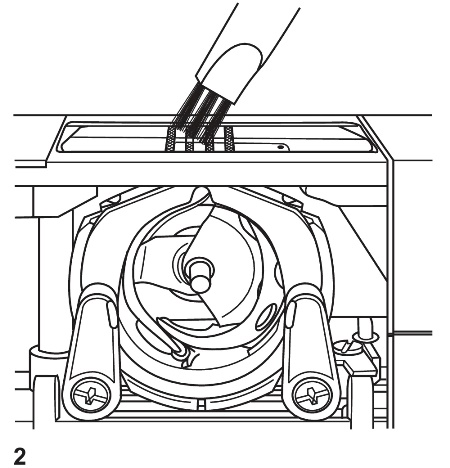 2